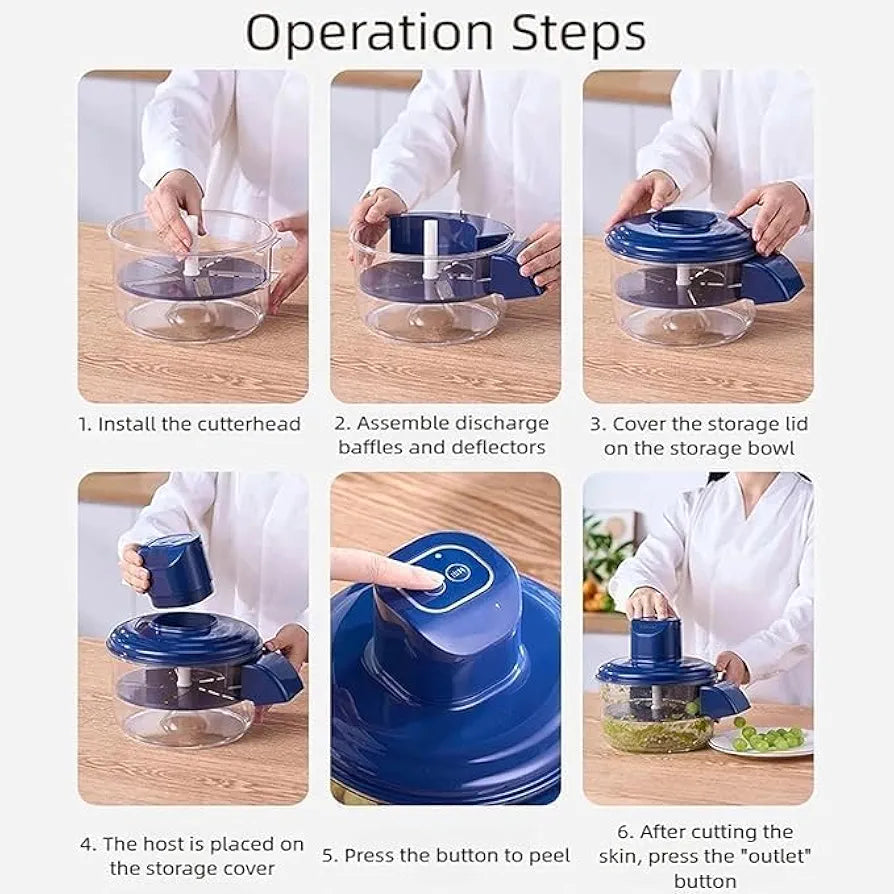 Operation Steps

1. Install the cutterhead

2. Assemble discharge baffles and deflectors

3. Cover the storage lid on the storage bowl

4. The host is placed on the storage cover

5. Press the button to peel

6. After cutting the skin, press the "outlet" button